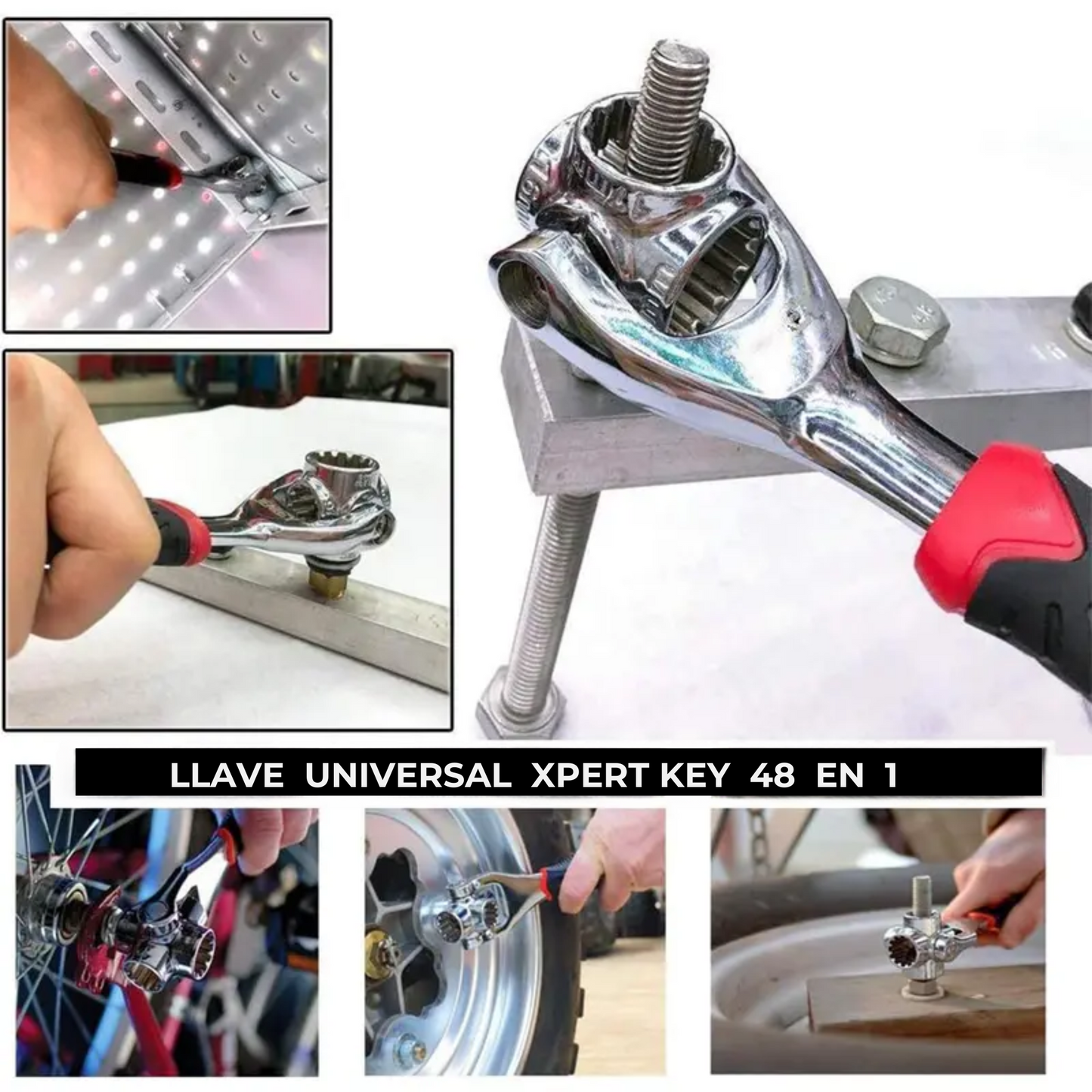 LLAVE UNIVERSAL XPERT KEY 48 EN 1